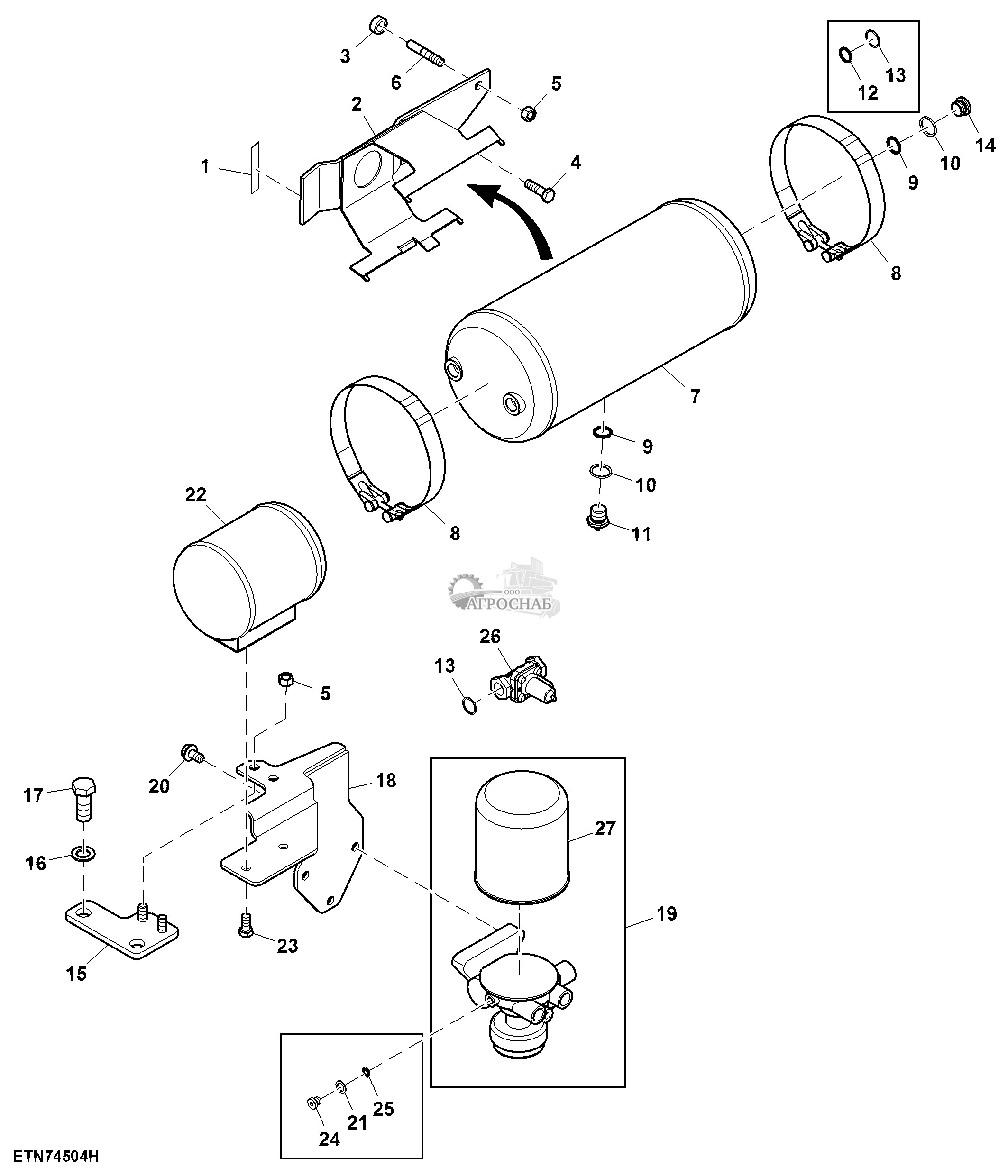 3
6
5
2
1
4
12
13
14
10
9
8
7
9
10
11
8
22
ООО
АГРОСНАБ
26
13
5
20
18
17
16
15
23
27
19
24
21
25
ETN74504H